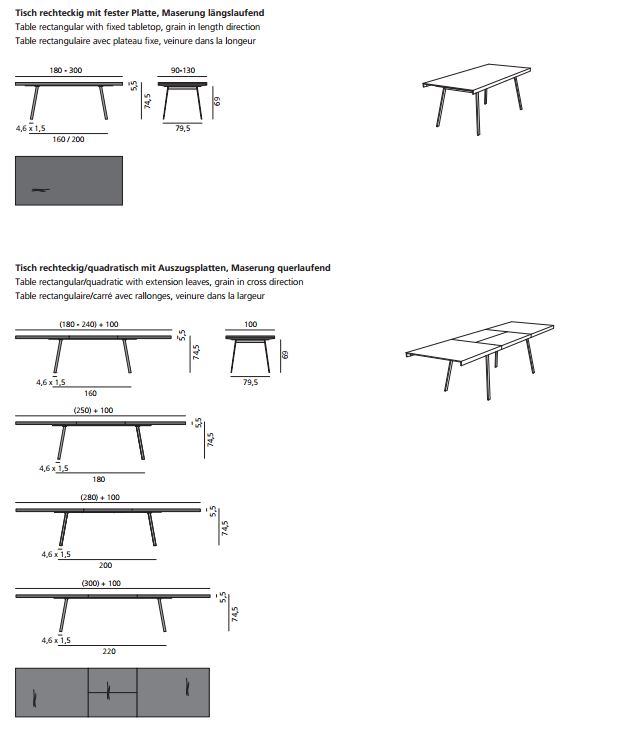 **Tisch rechteckig mit fester Platte, Maserung längslaufend**
Table rectangular with fixed tabletop, grain in length direction
Table rectangulaire avec plateau fixe, veinure dans la longeur

180 - 300
5,5
74,5
4,6 x 1,5
160 / 200
90-130
69
79,5

**Tisch rechteckig/quadratisch mit Auszugsplatten, Maserung querlaufend**
Table rectangular/quadratic with extension leaves, grain in cross direction
Table rectangulaire/carré avec rallonges, veinure dans la largeur

(180 - 240) + 100
5,5
74,5
4,6 x 1,5
160
100
69
79,5

(250) + 100
5,5
74,5
4,6 x 1,5
180

(280) + 100
5,5
74,5
4,6 x 1,5
200

(300) + 100
5,5
74,5
4,6 x 1,5
220